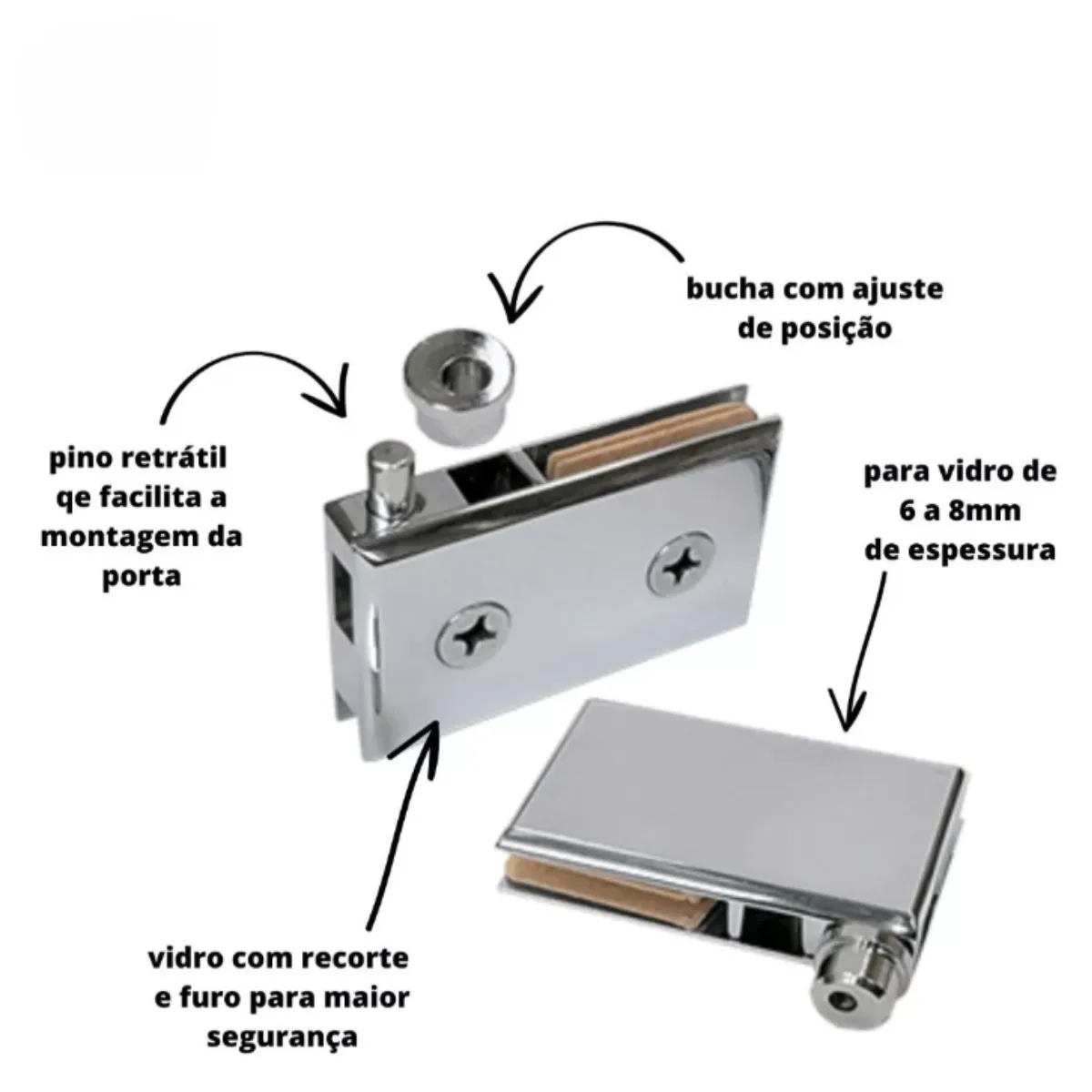 bucha com ajuste de posição

pino retrátil qe facilita a montagem da porta

para vidro de 6 a 8mm de espessura

vidro com recorte e furo para maior segurança